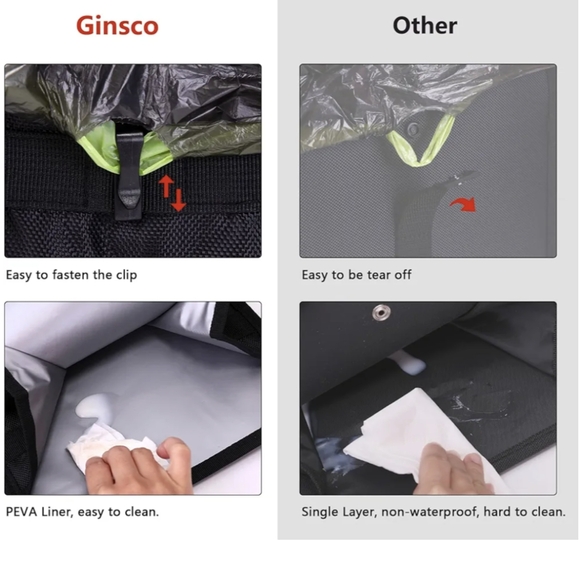 Ginsco

Easy to fasten the clip

PEVA Liner, easy to clean.

Other

Easy to be tear off

Single Layer, non-waterproof, hard to clean.